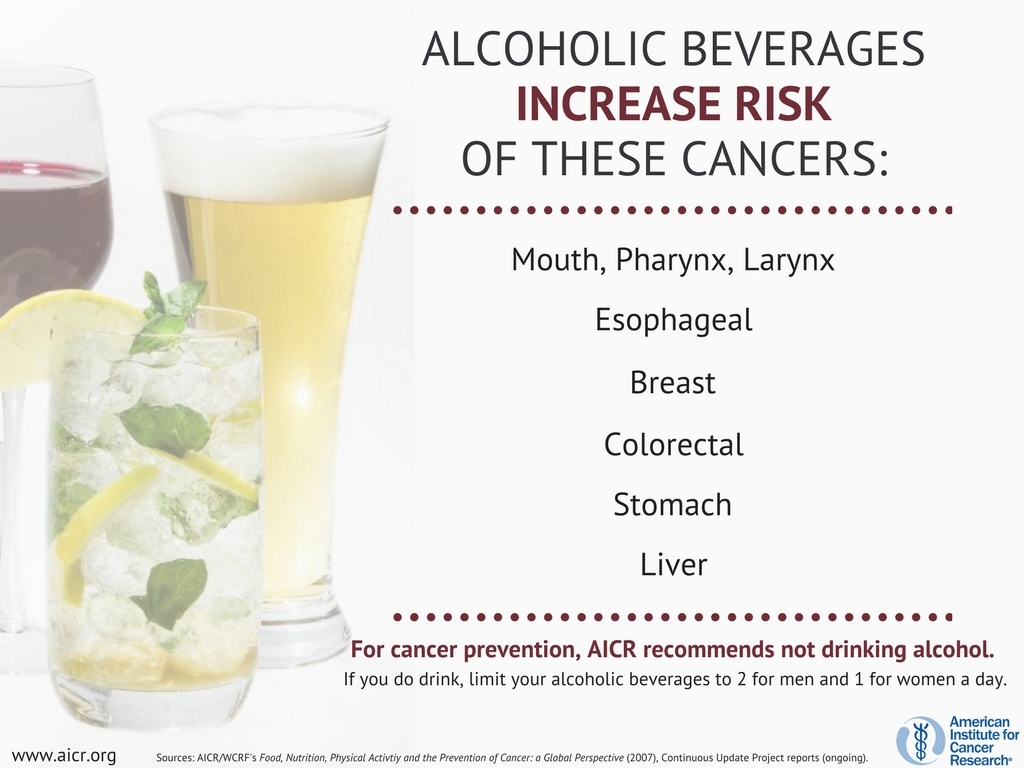 ALCOHOLIC BEVERAGES
INCREASE RISK
OF THESE CANCERS:

Mouth, Pharynx, Larynx

Esophageal

Breast

Colorectal

Stomach

Liver

For cancer prevention, AICR recommends not drinking alcohol.
If you do drink, limit your alcoholic beverages to 2 for men and 1 for women a day.

www.aicr.org

Sources: AICR/WCRF's Food, Nutrition, Physical Activtiy and the Prevention of Cancer: a Global Perspective (2007), Continuous Update Project reports (ongoing).

American Institute for Cancer Research®