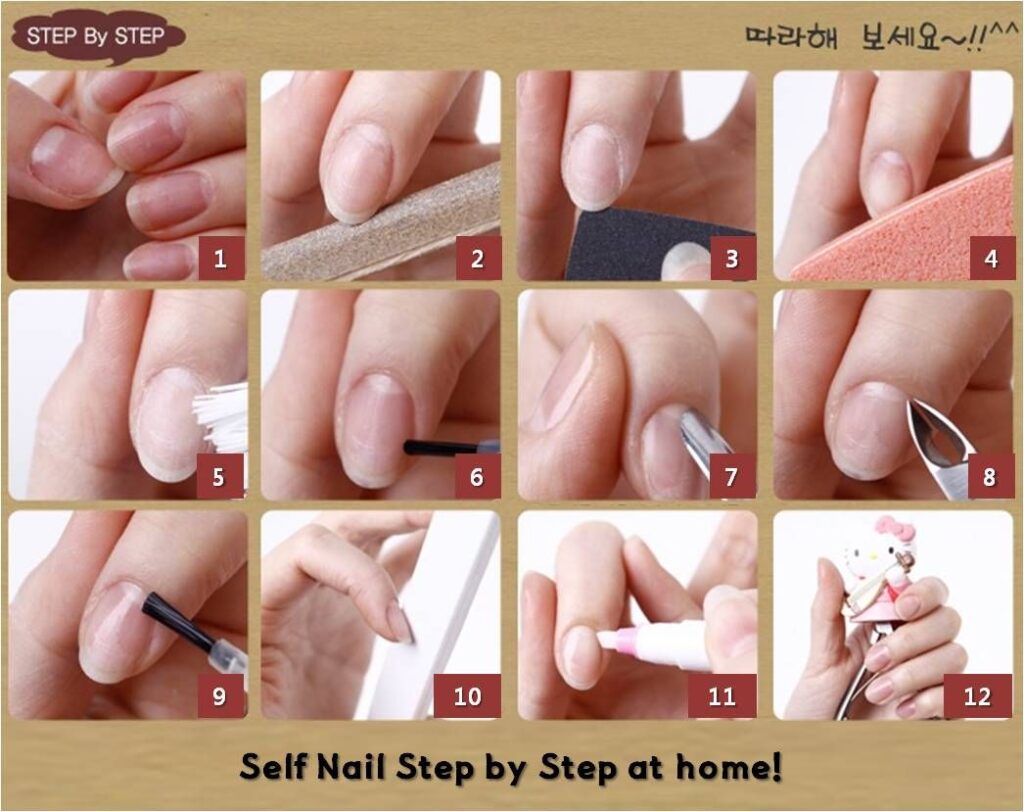 STEP By STEP

따라해 보세요~!!^^

1

2

3

4

5

6

7

8

9

10

11

12

Self Nail Step by Step at home!