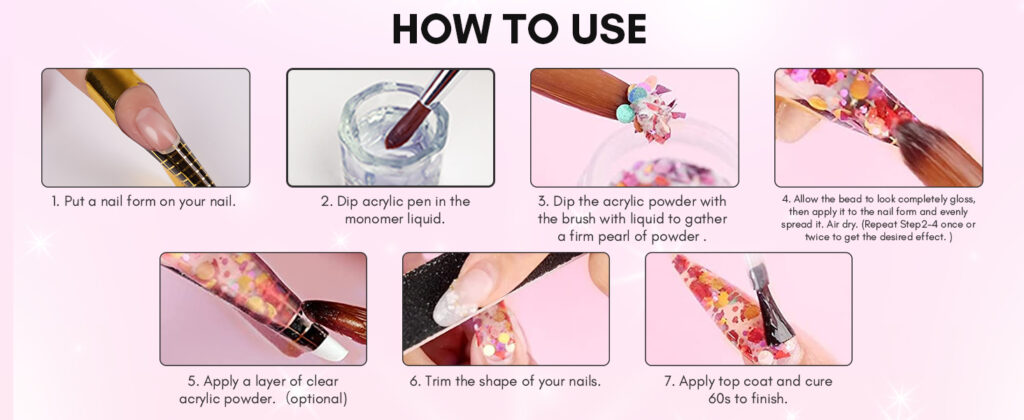 HOW TO USE

1. Put a nail form on your nail.

2. Dip acrylic pen in the monomer liquid.

3. Dip the acrylic powder with the brush with liquid to gather a firm pearl of powder .

4. Allow the bead to look completely gloss, then apply it to the nail form and evenly spread it. Air dry. (Repeat Step2-4 once or twice to get the desired effect. )

5. Apply a layer of clear acrylic powder. (optional)

6. Trim the shape of your nails.

7. Apply top coat and cure 60s to finish.